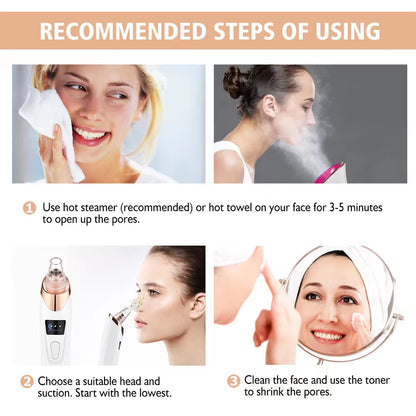 RECOMMENDED STEPS OF USING

1 Use hot steamer (recommended) or hot towel on your face for 3-5 minutes to open up the pores.

2 Choose a suitable head and suction. Start with the lowest.

3 Clean the face and use the toner to shrink the pores.